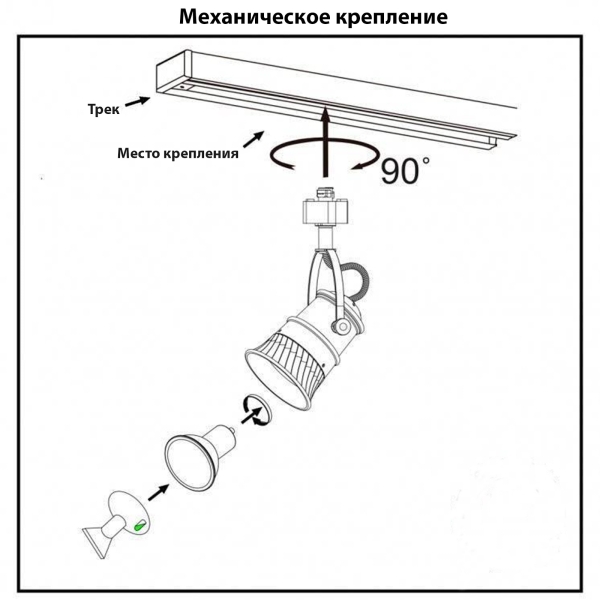 Механическое крепление

Трек

Место крепления

90°