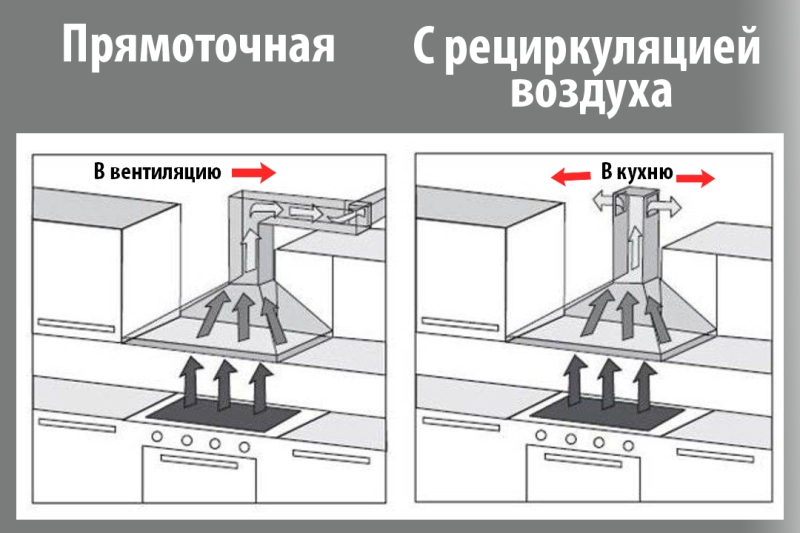 Прямоточная

С рециркуляцией воздуха

В вентиляцию

В кухню